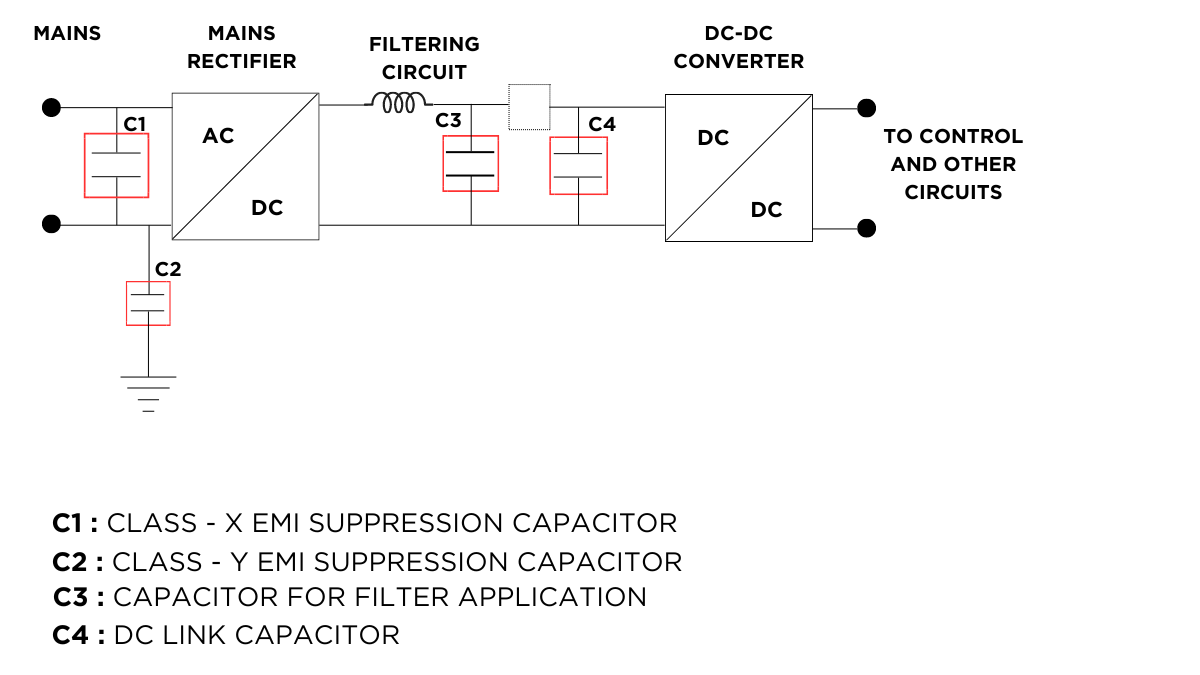 MAINS

MAINS RECTIFIER

FILTERING CIRCUIT

DC-DC CONVERTER

C1

AC

DC

C3

C4

DC

DC

TO CONTROL AND OTHER CIRCUITS

C2

C1 : CLASS - X EMI SUPPRESSION CAPACITOR
C2 : CLASS - Y EMI SUPPRESSION CAPACITOR
C3 : CAPACITOR FOR FILTER APPLICATION
C4 : DC LINK CAPACITOR