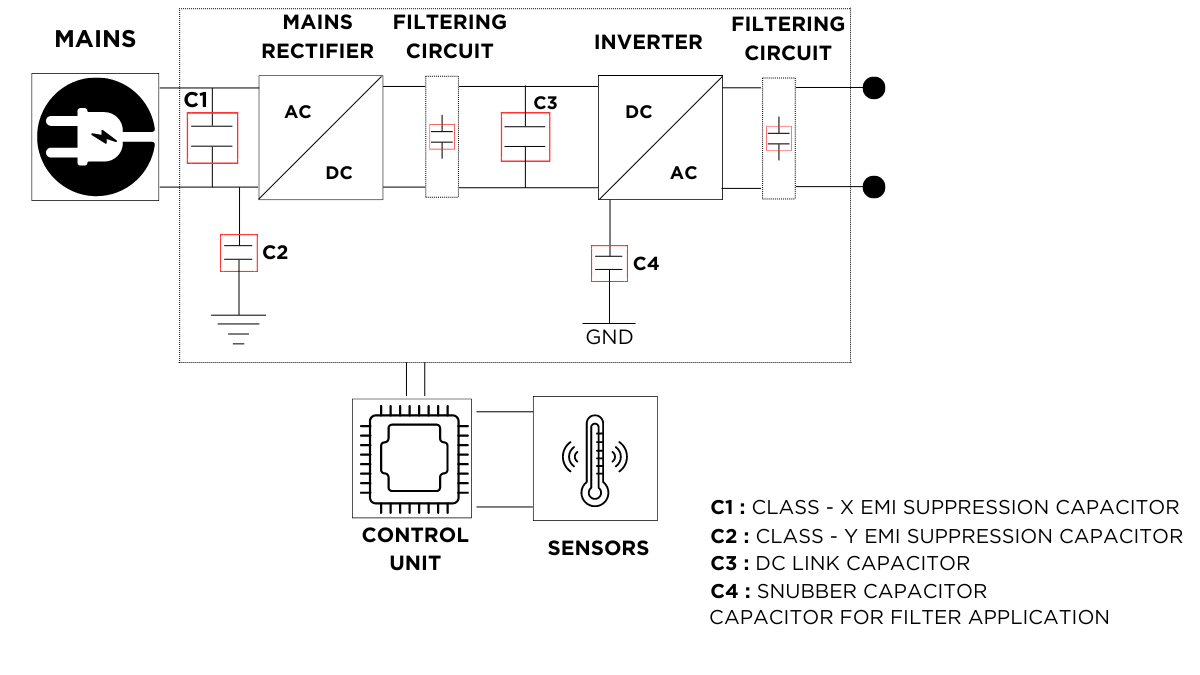 MAINS

MAINS RECTIFIER

FILTERING CIRCUIT

INVERTER

FILTERING CIRCUIT

C1

AC

DC

C3

DC

AC

C2

C4

GND

CONTROL UNIT

SENSORS

C1 : CLASS - X EMI SUPPRESSION CAPACITOR
C2 : CLASS - Y EMI SUPPRESSION CAPACITOR
C3 : DC LINK CAPACITOR
C4 : SNUBBER CAPACITOR
CAPACITOR FOR FILTER APPLICATION