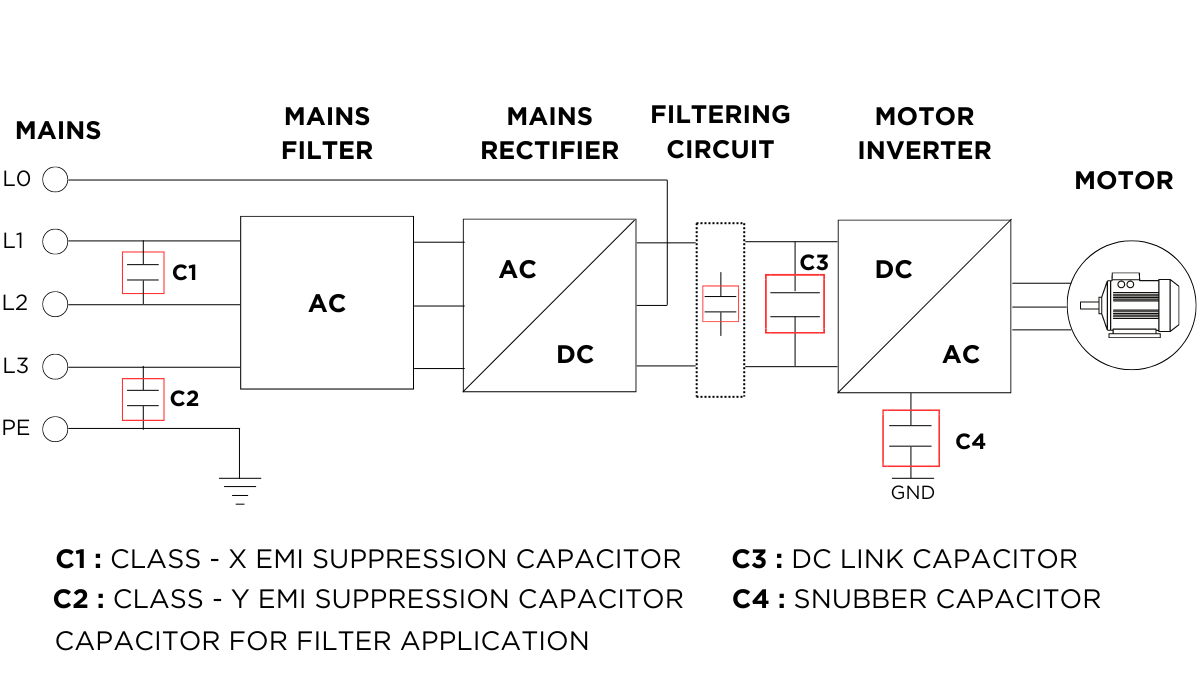 MAINS

MAINS FILTER

MAINS RECTIFIER

FILTERING CIRCUIT

MOTOR INVERTER

MOTOR

L0

L1

L2

L3

PE

C1

C2

AC

AC

DC

C3

DC

AC

C4

GND

C1 : CLASS - X EMI SUPPRESSION CAPACITOR

C2 : CLASS - Y EMI SUPPRESSION CAPACITOR

CAPACITOR FOR FILTER APPLICATION

C3 : DC LINK CAPACITOR

C4 : SNUBBER CAPACITOR